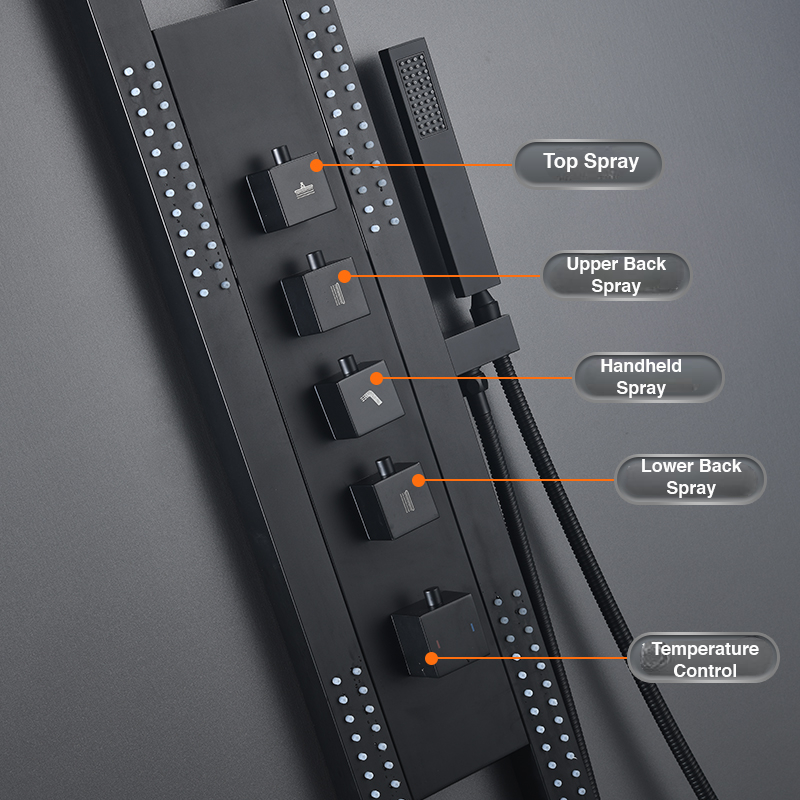 Top Spray

Upper Back Spray

Handheld Spray

Lower Back Spray

Temperature Control