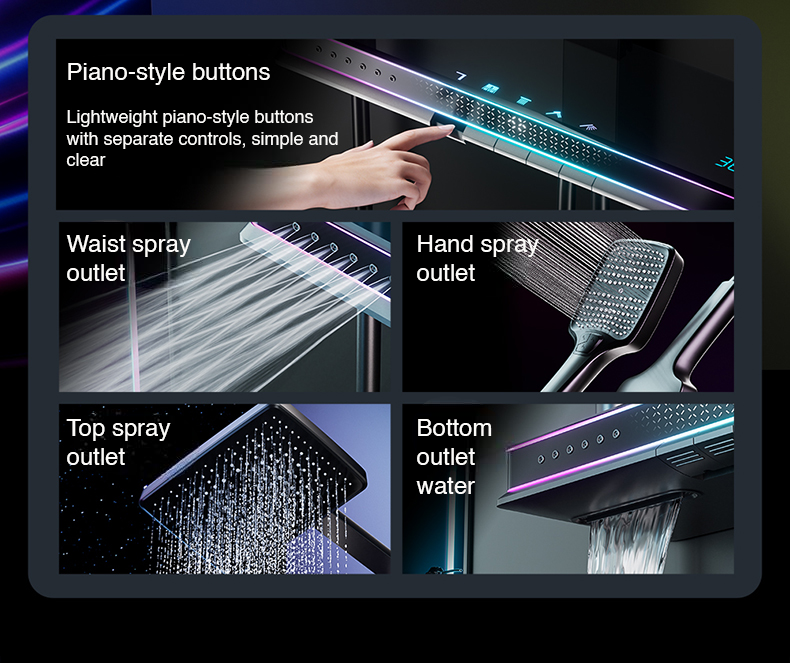 Piano-style buttons

Lightweight piano-style buttons with separate controls, simple and clear

Waist spray outlet

Hand spray outlet

Top spray outlet

Bottom outlet water